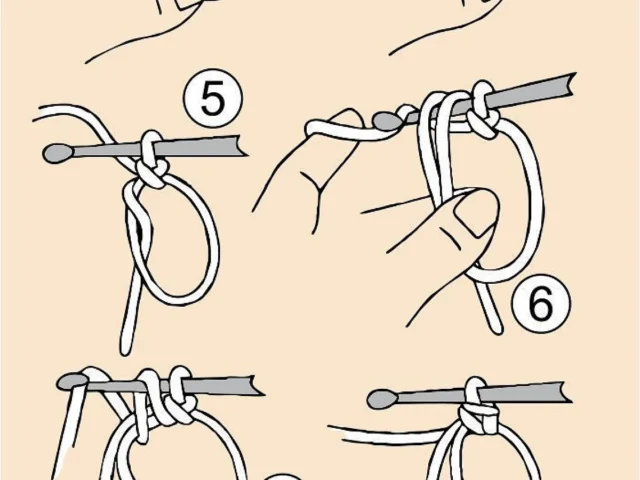 5

6